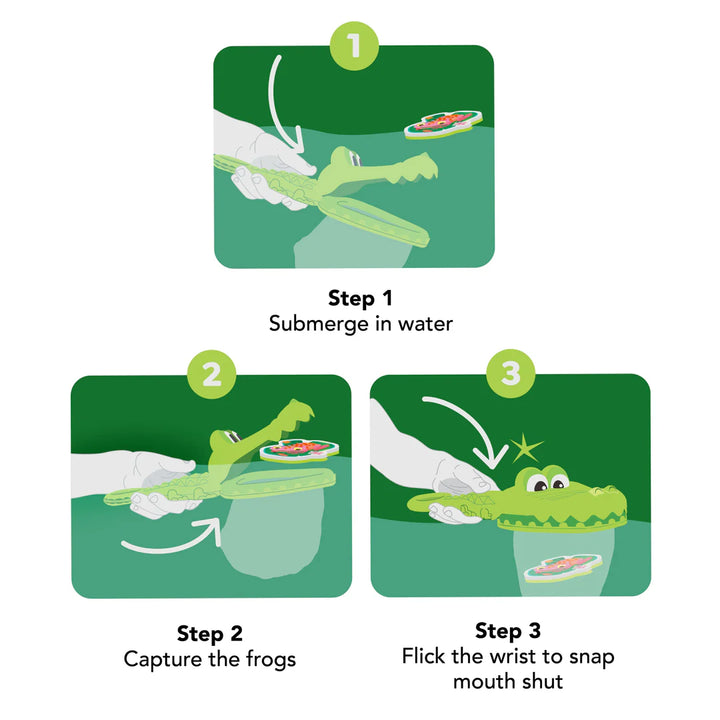 1

Step 1
Submerge in water

2

Step 2
Capture the frogs

3

Step 3
Flick the wrist to snap mouth shut